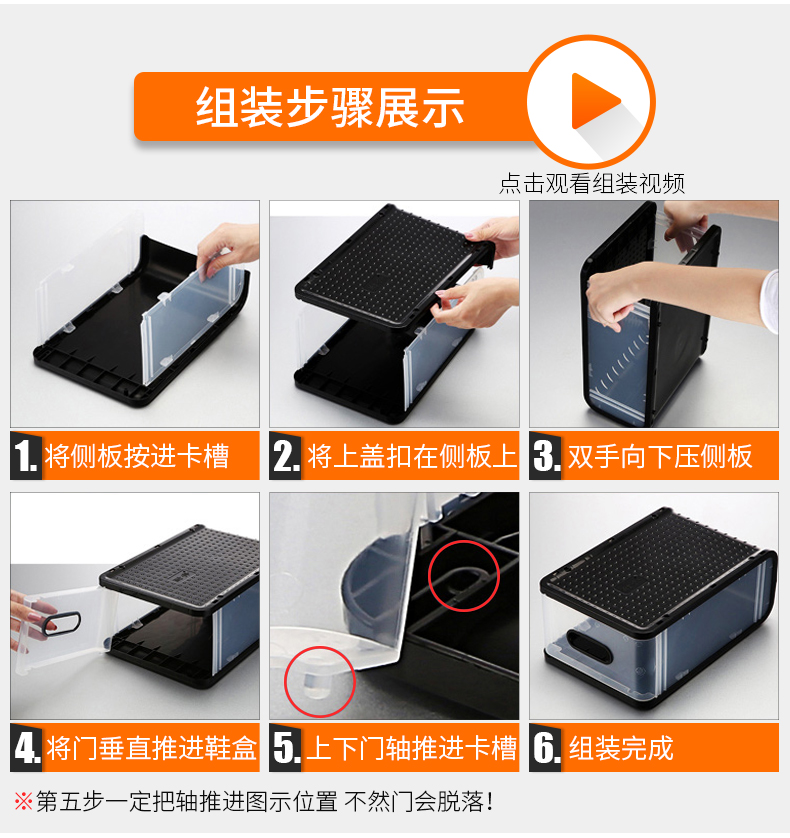 组装步骤展示

点击观看组装视频

1. 将侧板按进卡槽

2. 将上盖扣在侧板上

3. 双手向下压侧板

4. 将门垂直推进鞋盒

5. 上下门轴推进卡槽

6. 组装完成

※第五步一定把轴推进图示位置 不然门会脱落!