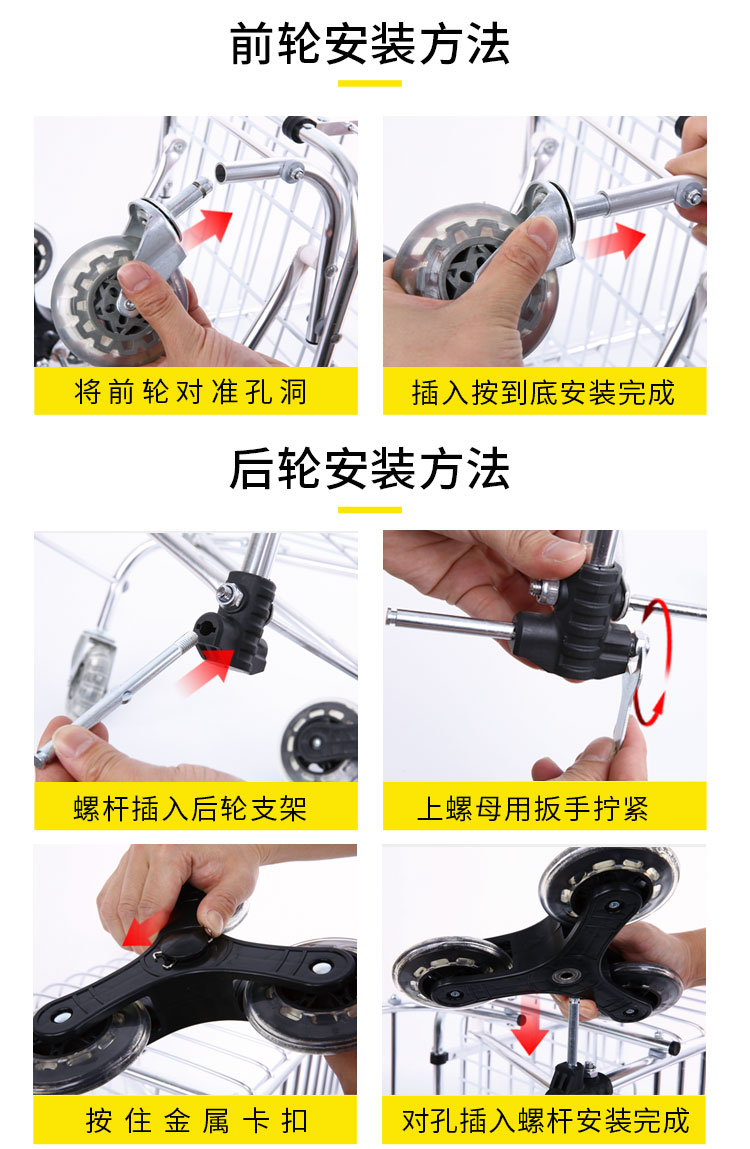 前轮安装方法

将前轮对准孔洞

插入按到底安装完成

后轮安装方法

螺杆插入后轮支架

上螺母用扳手拧紧

按住金属卡扣

对孔插入螺杆安装完成