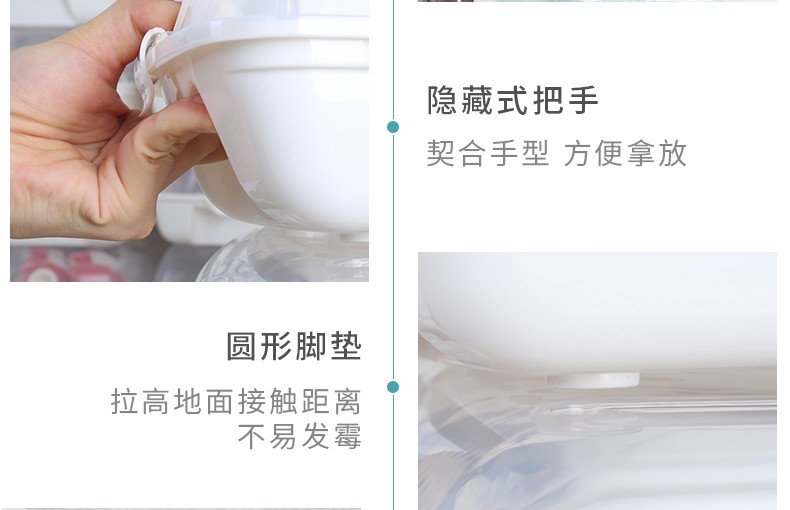 隐藏式把手

契合手型 方便拿放

圆形脚垫

拉高地面接触距离
不易发霉