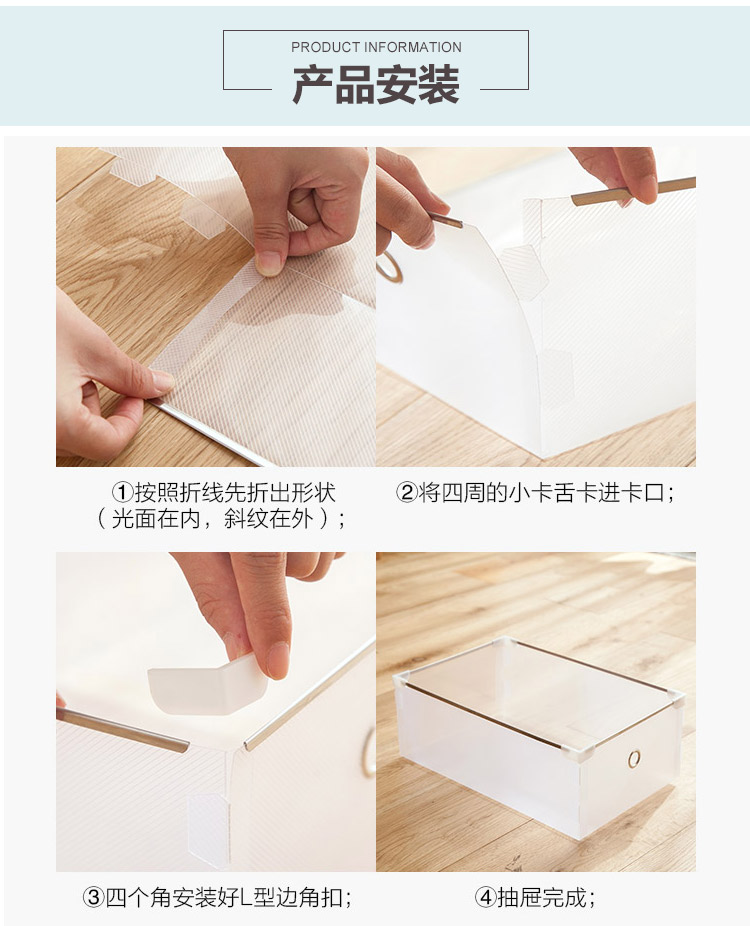 PRODUCT INFORMATION
产品安装

①按照折线先折出形状（光面在内，斜纹在外）；

②将四周的小卡舌卡进卡口；

③四个角安装好L型边角扣；

④抽屉完成；