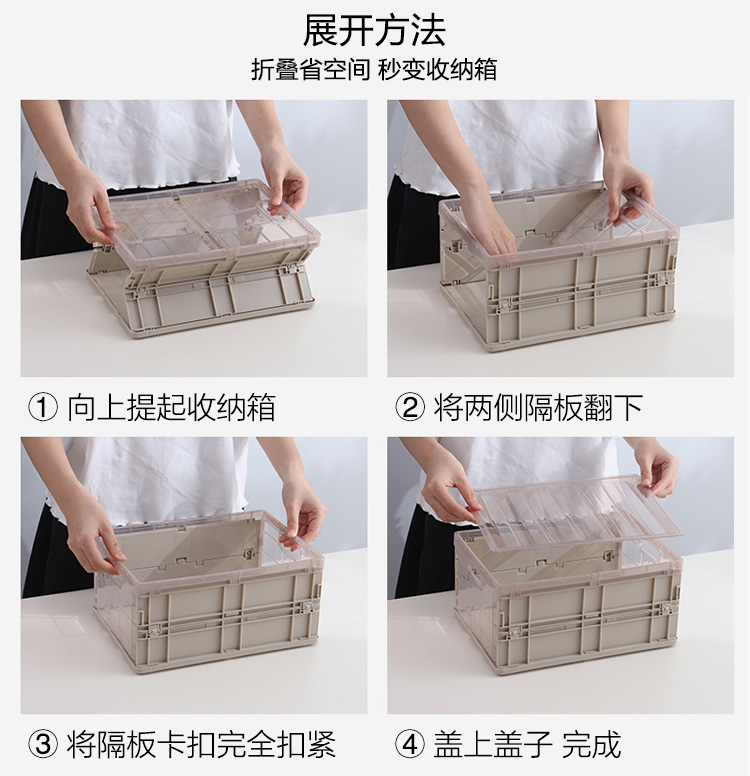 展开方法

折叠省空间 秒变收纳箱

① 向上提起收纳箱

② 将两侧隔板翻下

③ 将隔板卡扣完全扣紧

④ 盖上盖子 完成