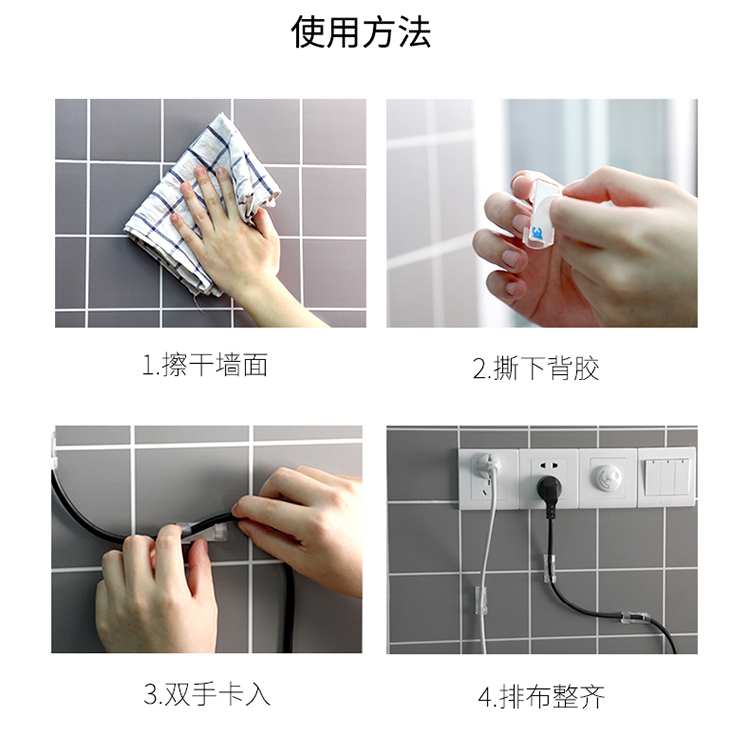 使用方法

1.擦干墙面

2.撕下背胶

3.双手卡入

4.排布整齐