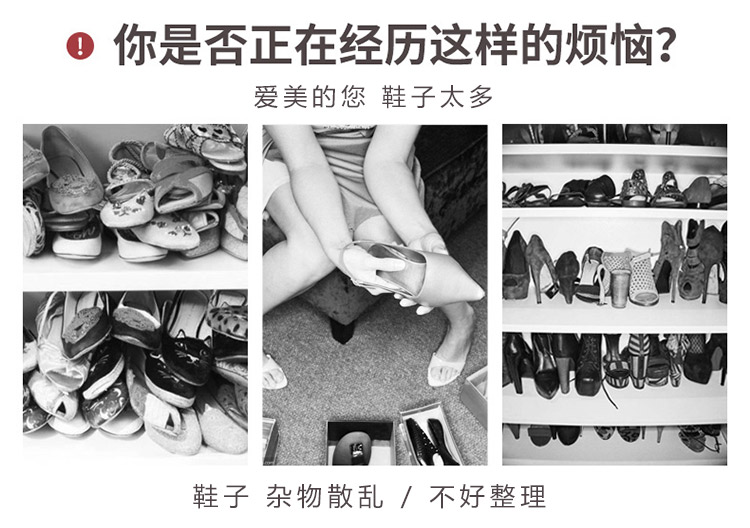 ! 你是否正在经历这样的烦恼？

爱美的您 鞋子太多

鞋子 杂物散乱 / 不好整理