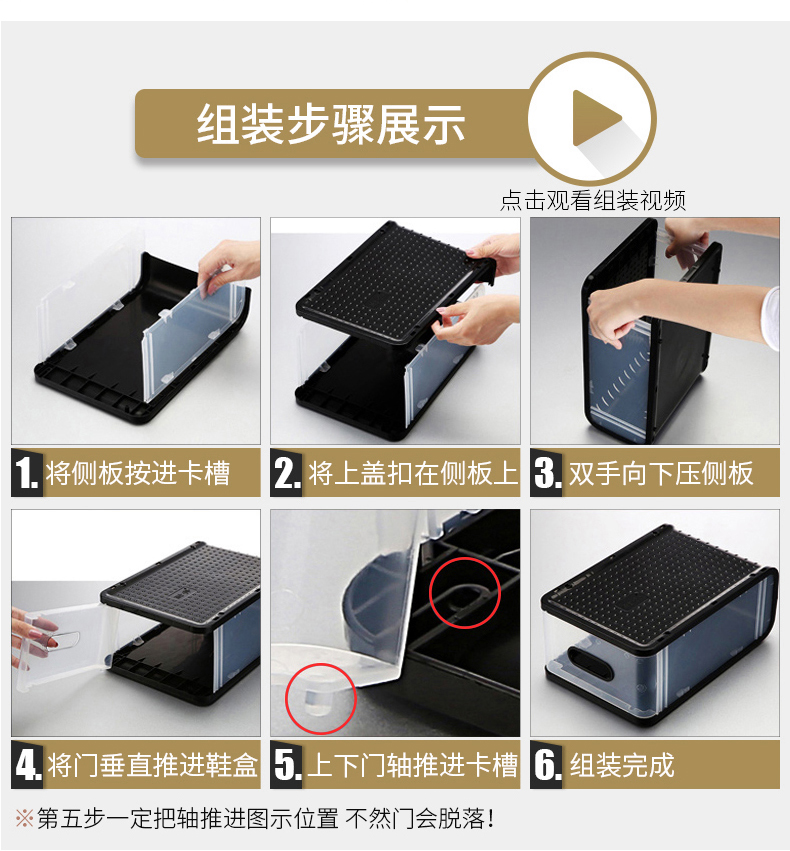 组装步骤展示

点击观看组装视频

1. 将侧板按进卡槽

2. 将上盖扣在侧板上

3. 双手向下压侧板

4. 将门垂直推进鞋盒

5. 上下门轴推进卡槽

6. 组装完成

※第五步一定把轴推进图示位置 不然门会脱落!