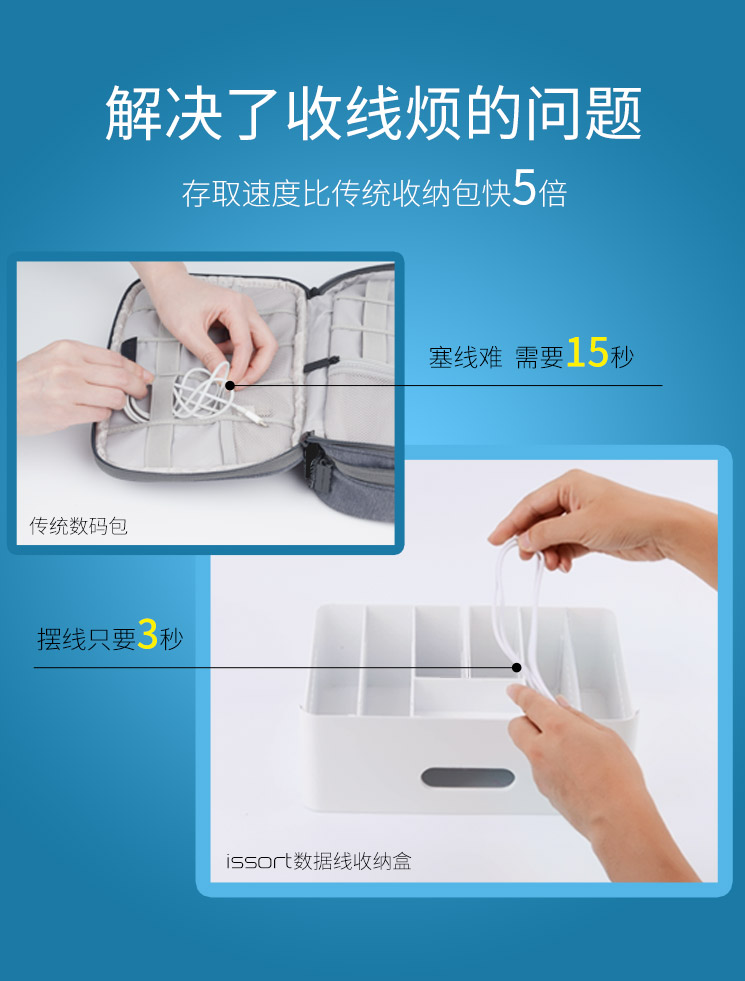 解决了收线烦的问题

存取速度比传统收纳包快5倍

塞线难 需要15秒

传统数码包

摆线只要3秒

issort数据线收纳盒