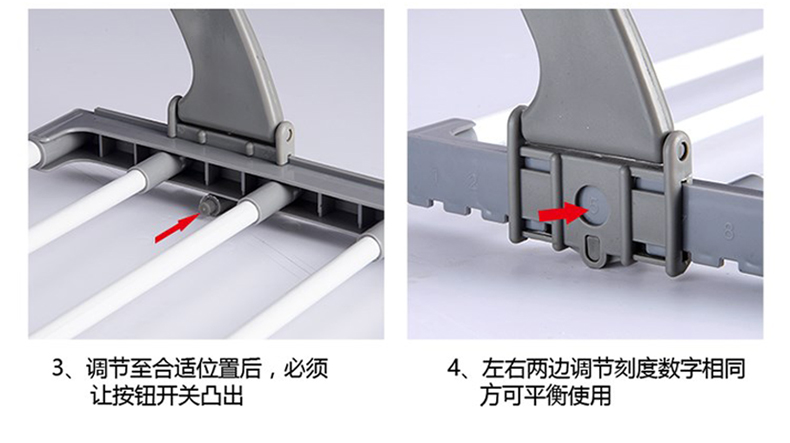 1 2

5

8

3、调节至合适位置后，必须让按钮开关凸出

4、左右两边调节刻度数字相同方可平衡使用