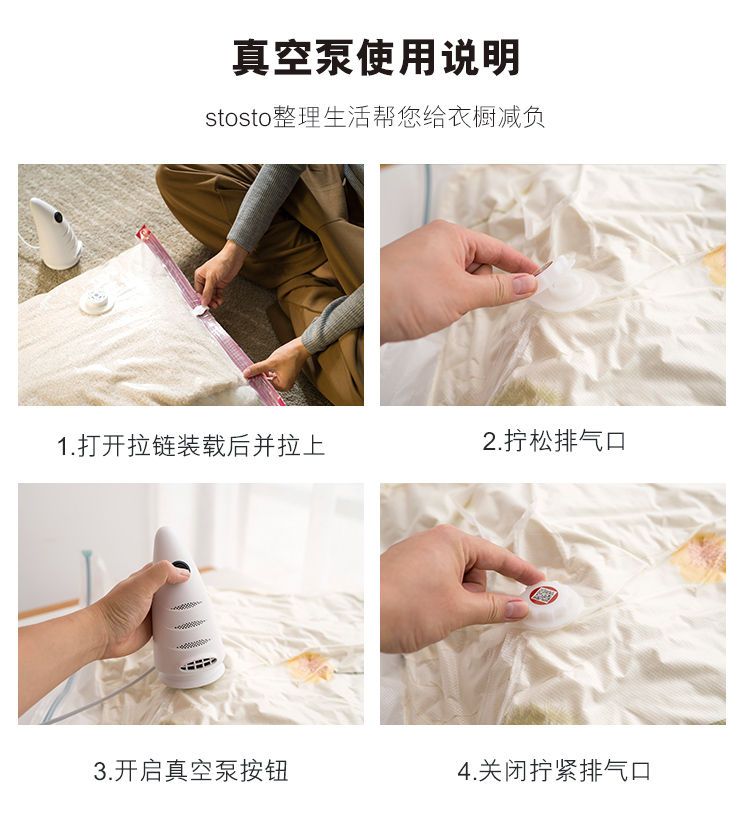 真空泵使用说明

stosto整理生活帮您给衣橱减负

1.打开拉链装载后并拉上

2.拧松排气口

3.开启真空泵按钮

4.关闭拧紧排气口