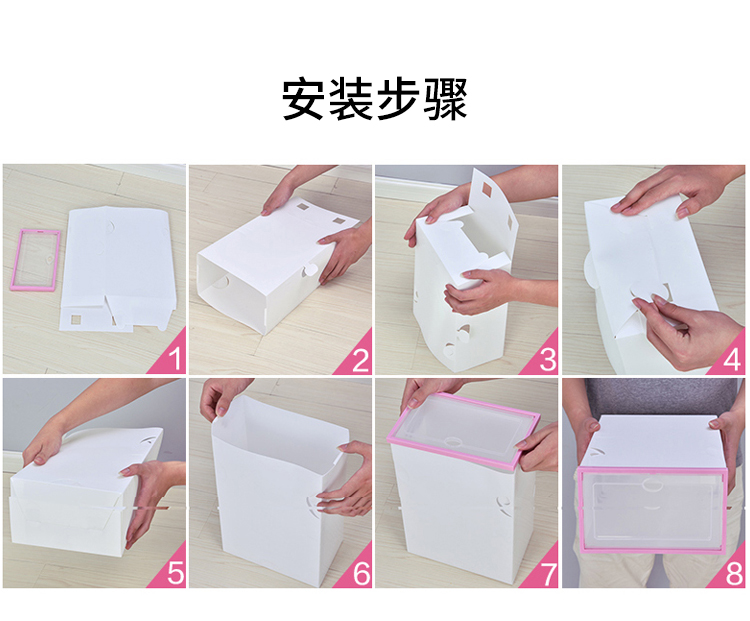 安装步骤

1

2

3

4

5

6

7

8