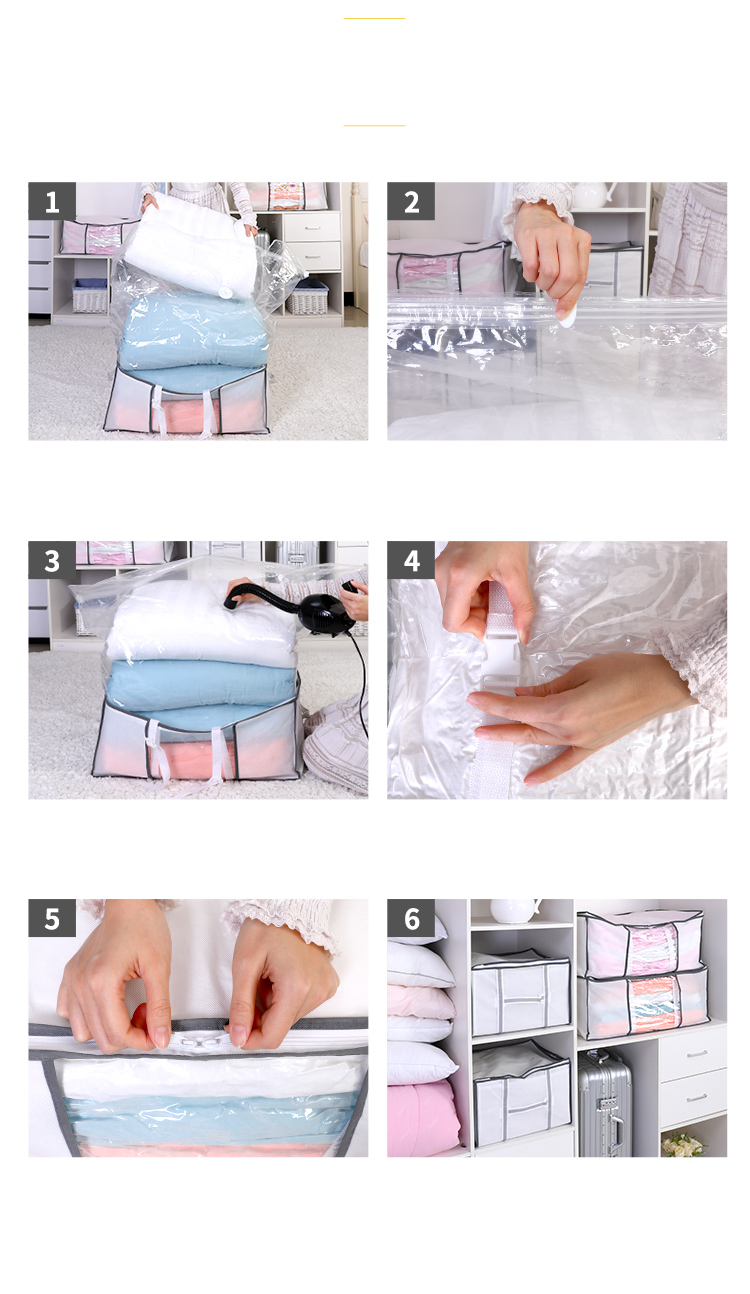 1

2

3

4

5

6