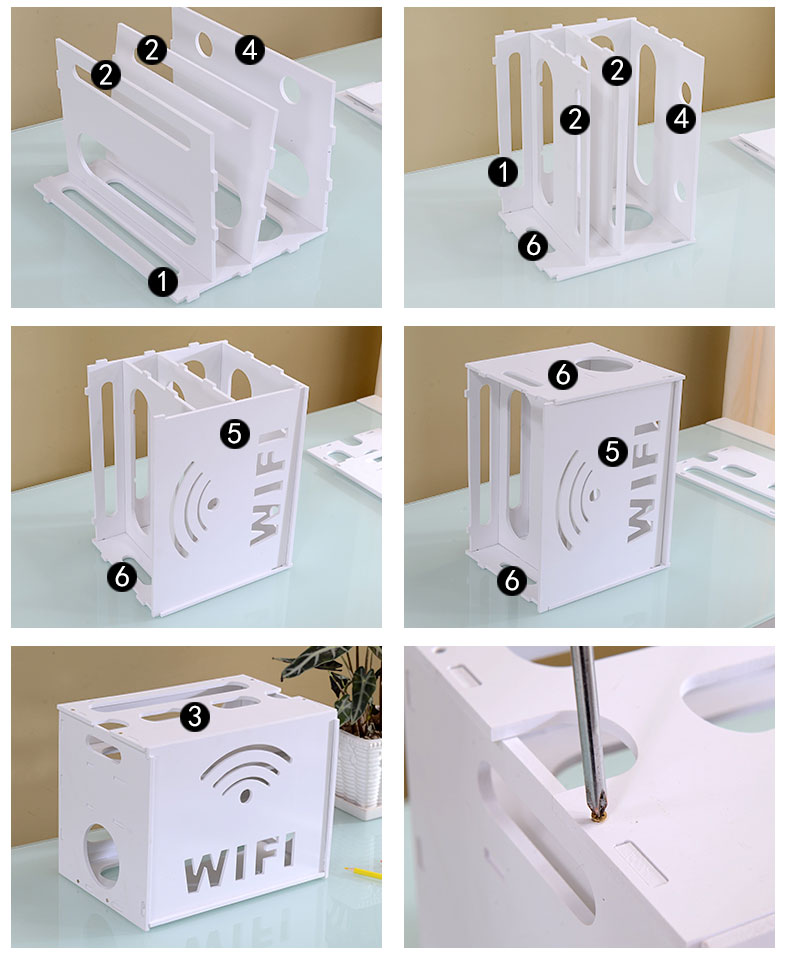 2
2
4
1

2
2
4
1
6

5
WIFI
6

6
5
WIFI
6

3
WIFI