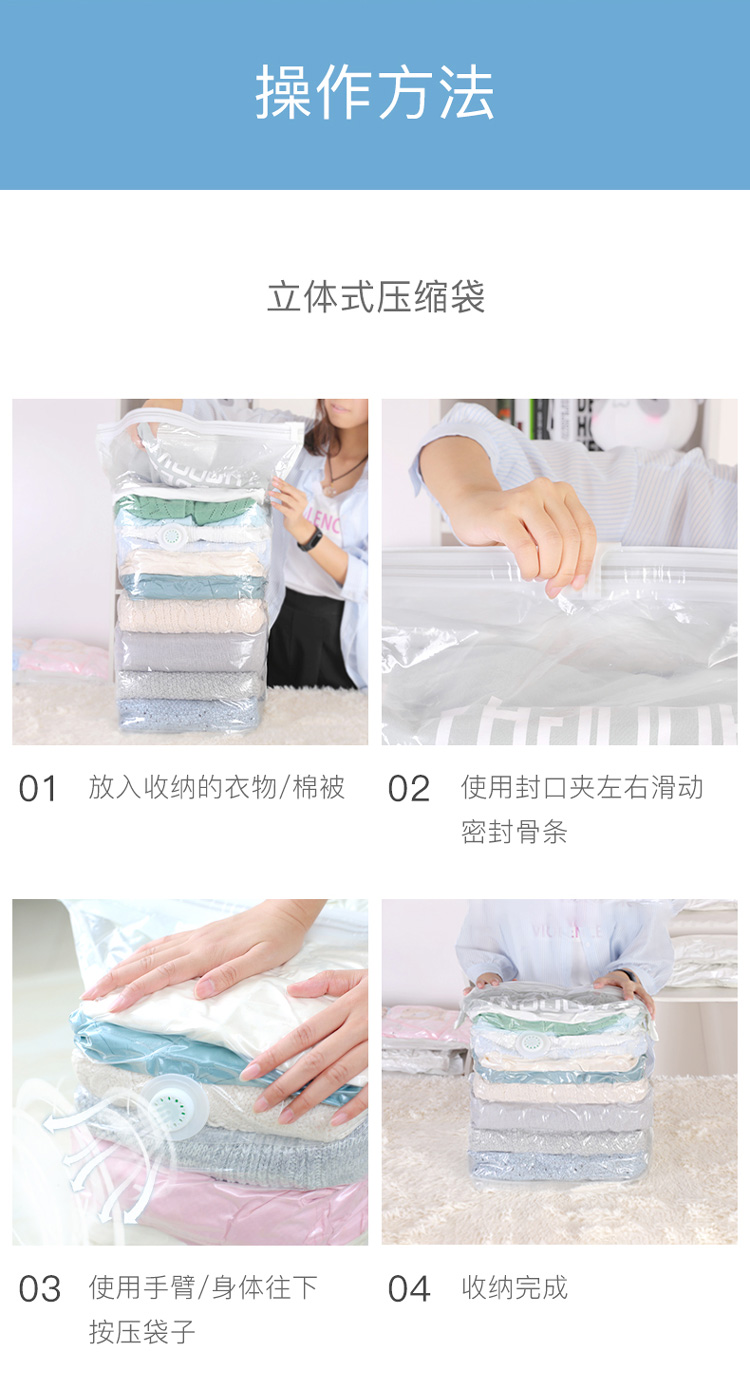 操作方法

立体式压缩袋

01 放入收纳的衣物/棉被

02 使用封口夹左右滑动密封骨条

03 使用手臂/身体往下按压袋子

04 收纳完成