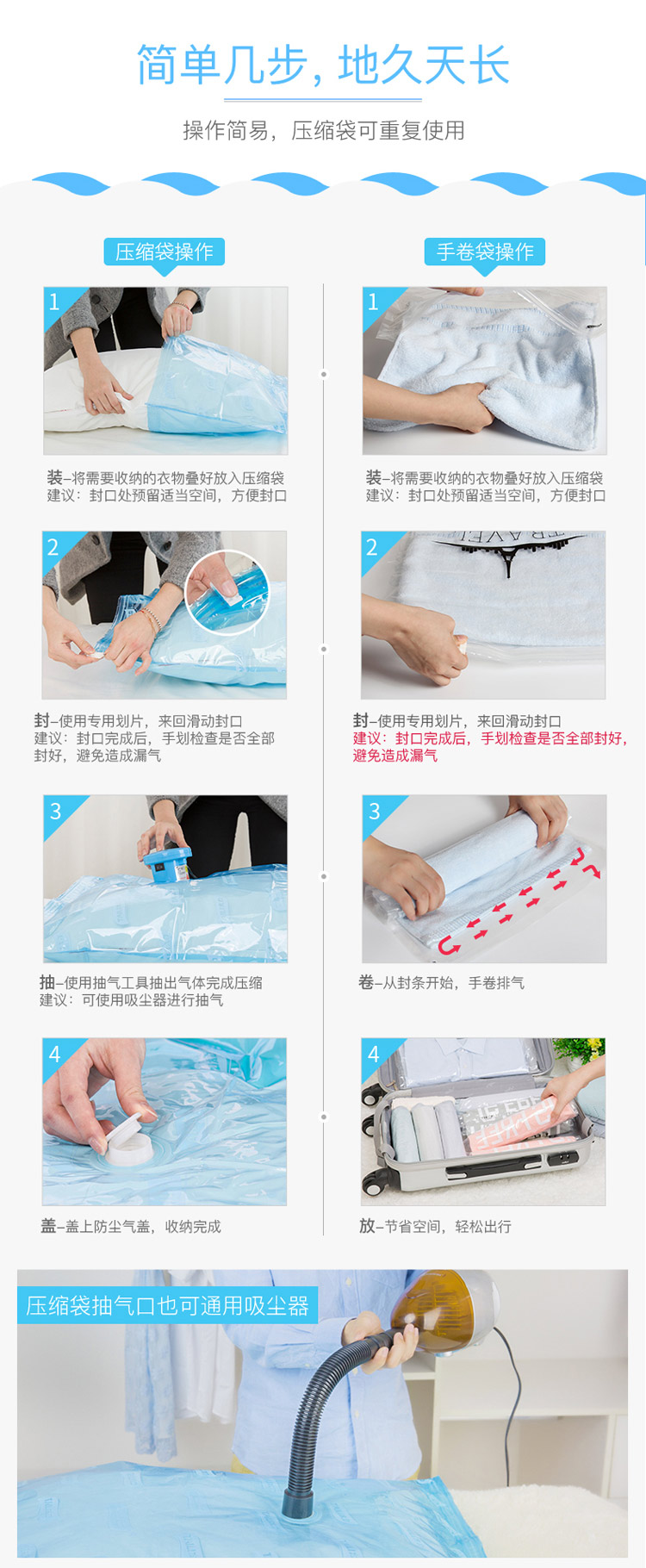 简单几步，地久天长

操作简易，压缩袋可重复使用

压缩袋操作

1

装–将需要收纳的衣物叠好放入压缩袋
建议：封口处预留适当空间，方便封口

2

封–使用专用划片，来回滑动封口
建议：封口完成后，手划检查是否全部封好，避免造成漏气

3

抽–使用抽气工具抽出气体完成压缩
建议：可使用吸尘器进行抽气

4

盖–盖上防尘气盖，收纳完成

手卷袋操作

1

装–将需要收纳的衣物叠好放入压缩袋
建议：封口处预留适当空间，方便封口

2

封–使用专用划片，来回滑动封口
建议：封口完成后，手划检查是否全部封好，避免造成漏气

3

卷–从封条开始，手卷排气

4

放–节省空间，轻松出行

压缩袋抽气口也可通用吸尘器