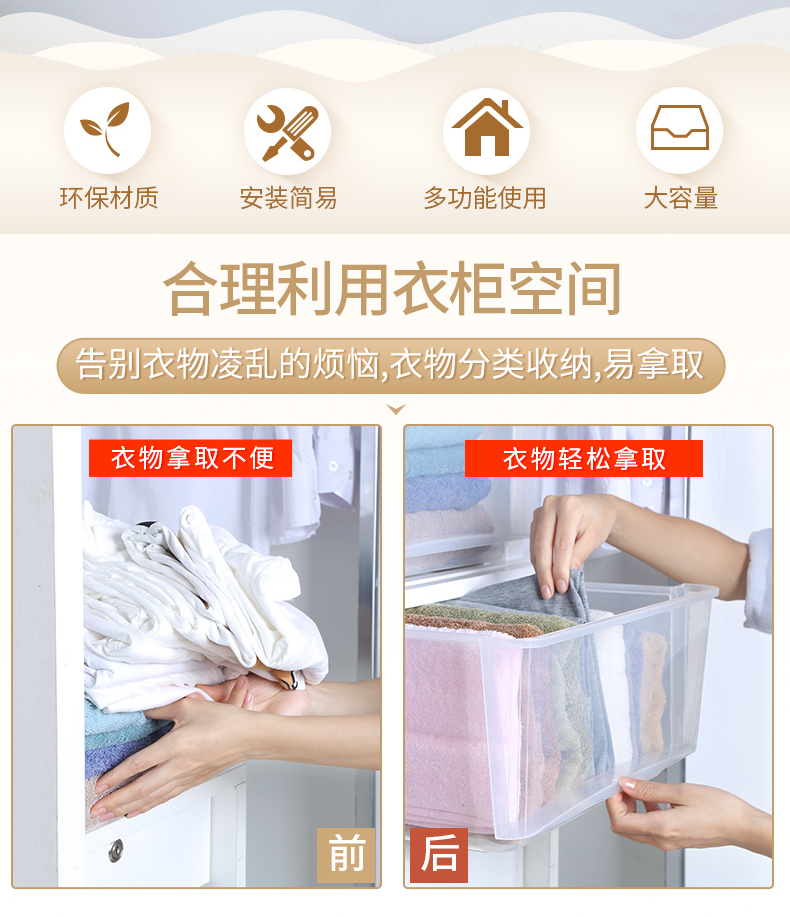 环保材质

安装简易

多功能使用

大容量

合理利用衣柜空间

告别衣物凌乱的烦恼,衣物分类收纳,易拿取

衣物拿取不便

前

衣物轻松拿取

后