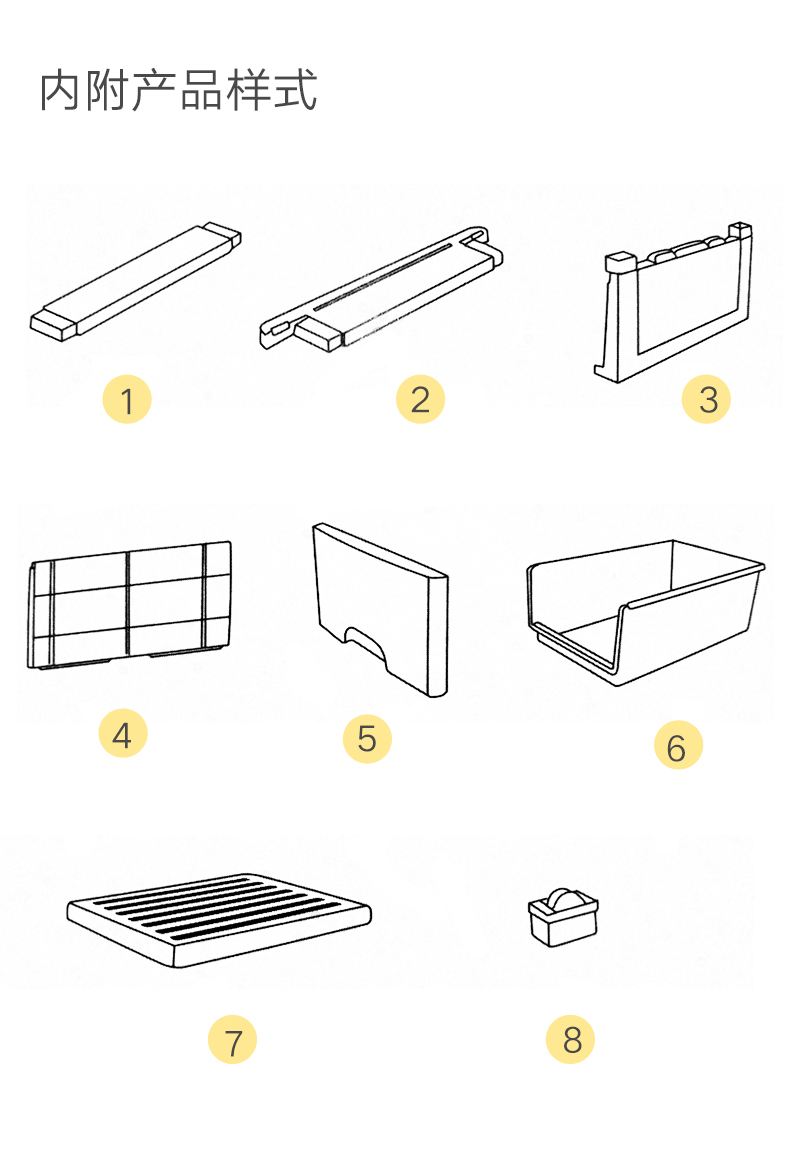 内附产品样式

1

2

3

4

5

6

7

8