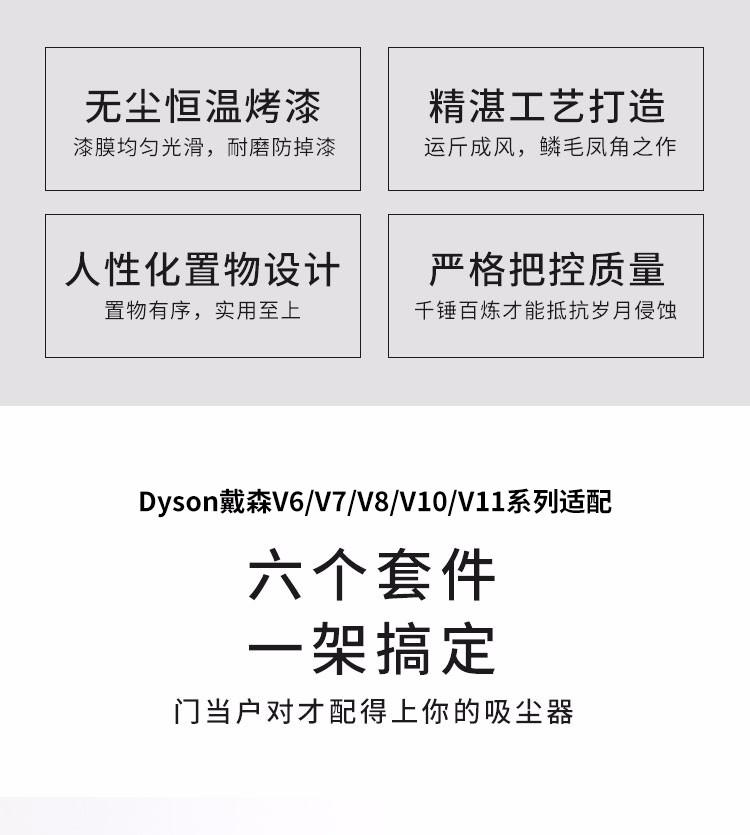 无尘恒温烤漆
漆膜均匀光滑，耐磨防掉漆

精湛工艺打造
运斤成风，鳞毛凤角之作

人性化置物设计
置物有序，实用至上

严格把控质量
千锤百炼才能抵抗岁月侵蚀

Dyson戴森V6/V7/V8/V10/V11系列适配

六个套件
一架搞定

门当户对才配得上你的吸尘器