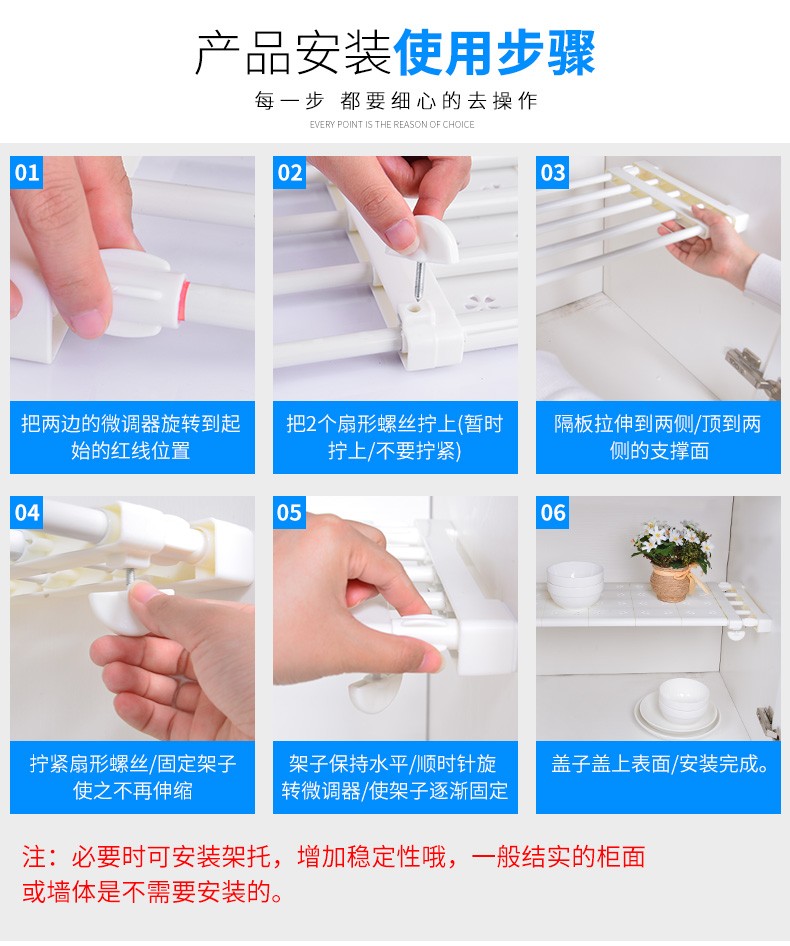 产品安装使用步骤

每一步 都要细心的去操作

EVERY POINT IS THE REASON OF CHOICE

01

把两边的微调器旋转到起始的红线位置

02

把2个扇形螺丝拧上(暂时拧上/不要拧紧)

03

隔板拉伸到两侧/顶到两侧的支撑面

04

拧紧扇形螺丝/固定架子使之不再伸缩

05

架子保持水平/顺时针旋转微调器/使架子逐渐固定

06

盖子盖上表面/安装完成。

注：必要时可安装架托，增加稳定性哦，一般结实的柜面或墙体是不需要安装的。