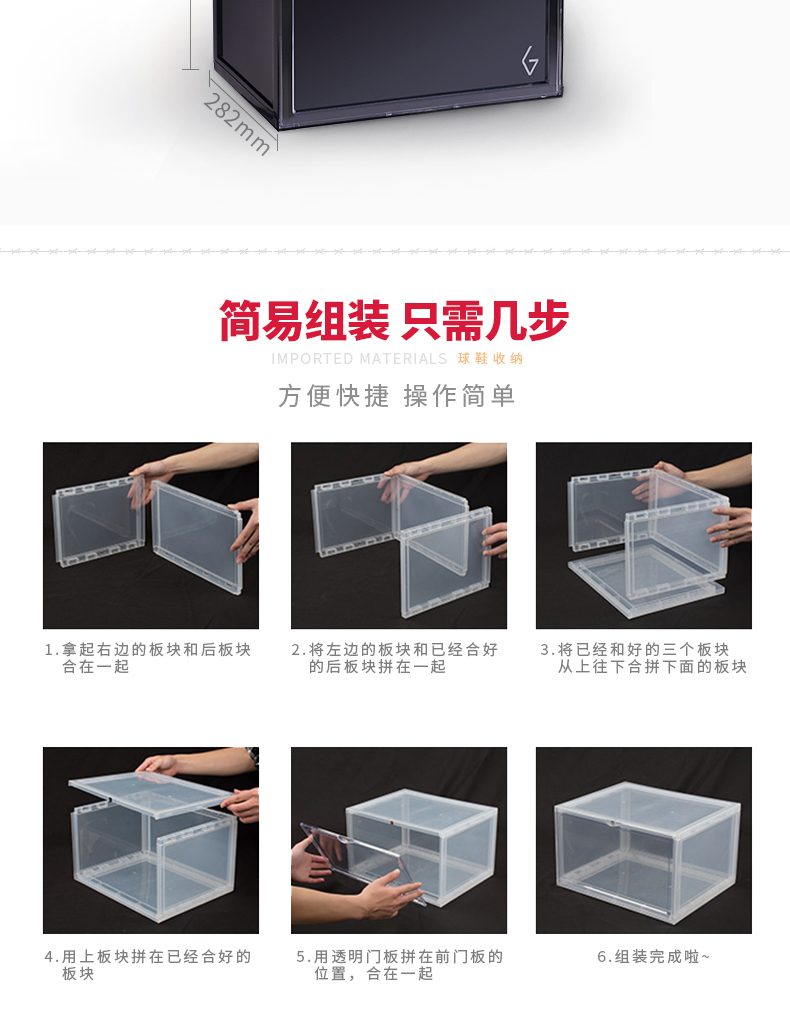 282mm

简易组装 只需几步
IMPORTED MATERIALS 球鞋收纳
方便快捷 操作简单

1.拿起右边的板块和后板块合在一起

2.将左边的板块和已经合好的后板块拼在一起

3.将已经和好的三个板块从上往下合拼下面的板块

4.用上板块拼在已经合好的板块

5.用透明门板拼在前门板的位置，合在一起

6.组装完成啦~