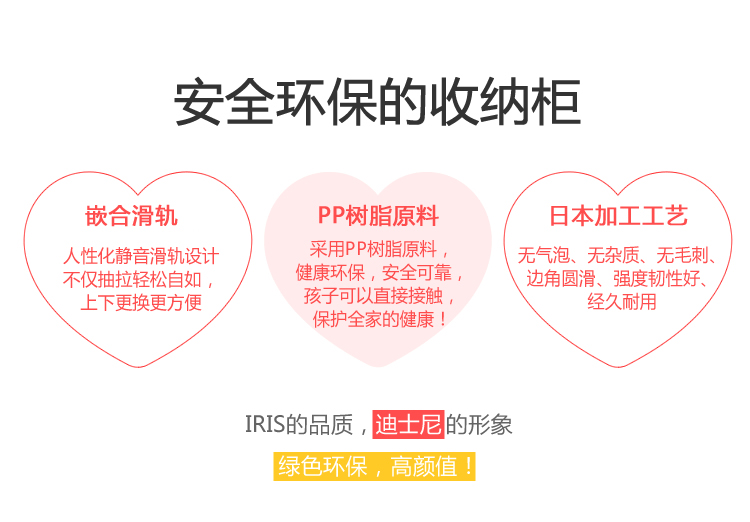 安全环保的收纳柜

嵌合滑轨

人性化静音滑轨设计
不仅抽拉轻松自如，
上下更换更方便

PP树脂原料

采用PP树脂原料，
健康环保，安全可靠，
孩子可以直接接触，
保护全家的健康！

日本加工工艺

无气泡、无杂质、无毛刺、
边角圆滑、强度韧性好、
经久耐用

IRIS的品质，迪士尼的形象

绿色环保，高颜值！