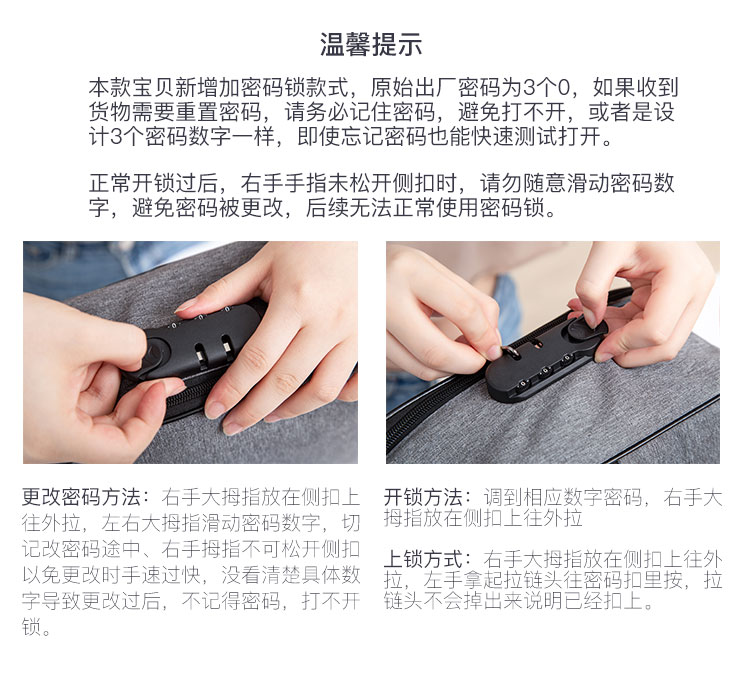 温馨提示

本款宝贝新增加密码锁款式，原始出厂密码为3个0，如果收到货物需要重置密码，请务必记住密码，避免打不开，或者是设计3个密码数字一样，即使忘记密码也能快速测试打开。

正常开锁过后，右手手指未松开侧扣时，请勿随意滑动密码数字，避免密码被更改，后续无法正常使用密码锁。

更改密码方法：右手大拇指放在侧扣上往外拉，左右大拇指滑动密码数字，切记改密码途中、右手拇指不可松开侧扣以免更改时手速过快，没看清楚具体数字导致更改过后，不记得密码，打不开锁。

开锁方法：调到相应数字密码，右手大拇指放在侧扣上往外拉

上锁方式：右手大拇指放在侧扣上往外拉，左手拿起拉链头往密码扣里按，拉链头不会掉出来说明已经扣上。