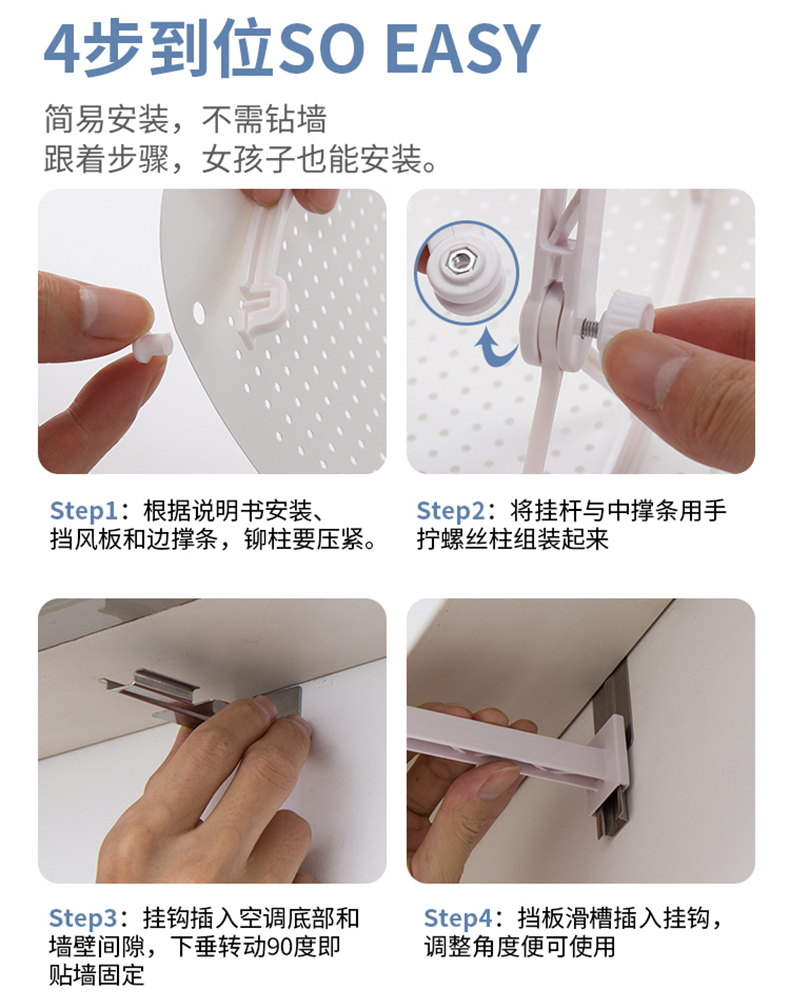 4步到位SO EASY

简易安装，不需钻墙
跟着步骤，女孩子也能安装。

Step1：根据说明书安装、挡风板和边撑条，铆柱要压紧。

Step2：将挂杆与中撑条用手拧螺丝柱组装起来

Step3：挂钩插入空调底部和墙壁间隙，下垂转动90度即贴墙固定

Step4：挡板滑槽插入挂钩，调整角度便可使用