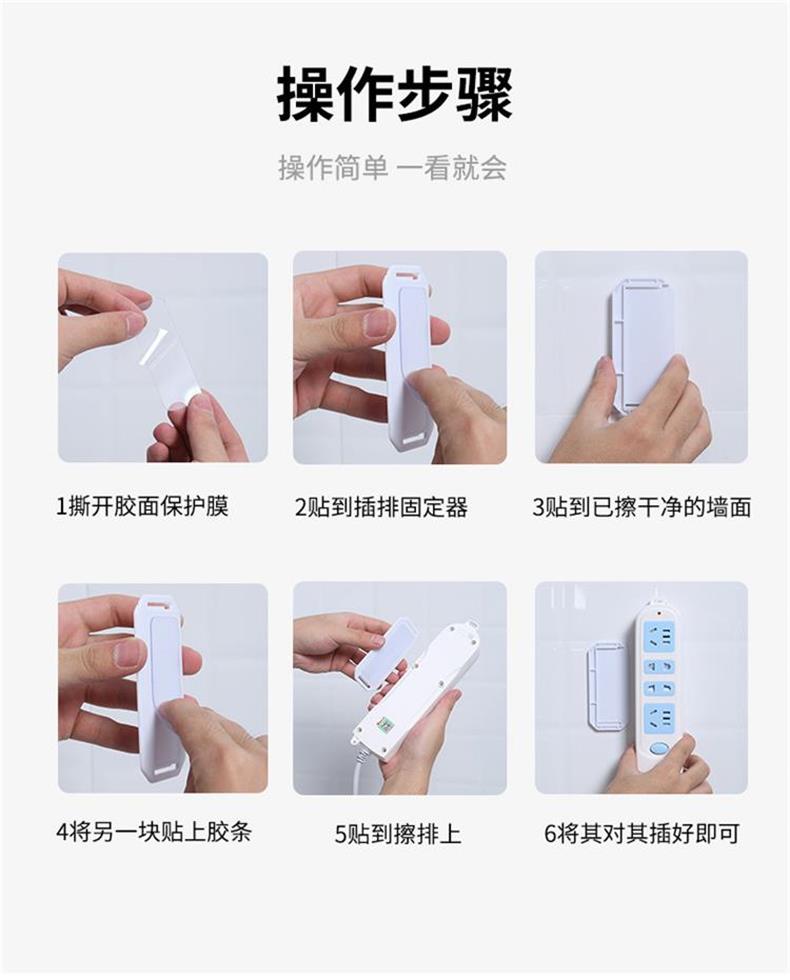 操作步骤

操作简单 一看就会

1撕开胶面保护膜

2贴到插排固定器

3贴到已擦干净的墙面

4将另一块贴上胶条

5贴到擦排上

6将其对其插好即可