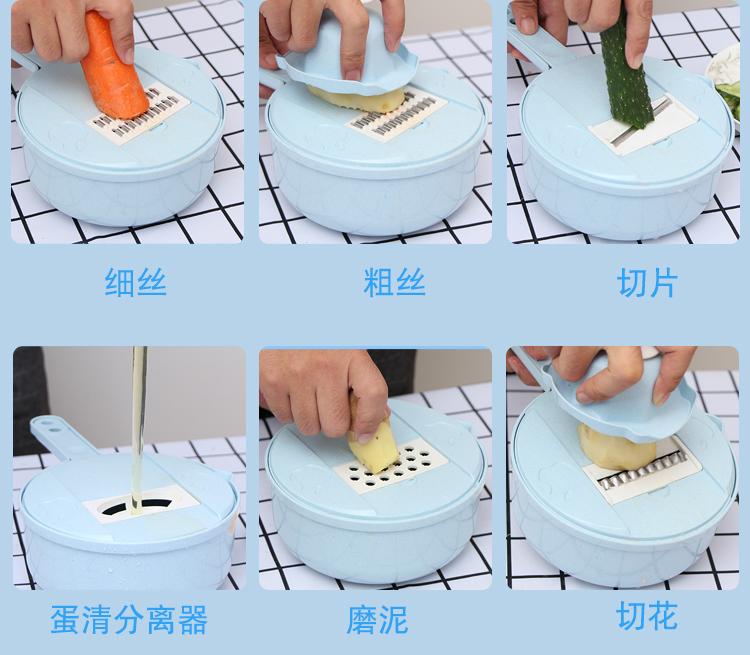 细丝

粗丝

切片

蛋清分离器

磨泥

切花