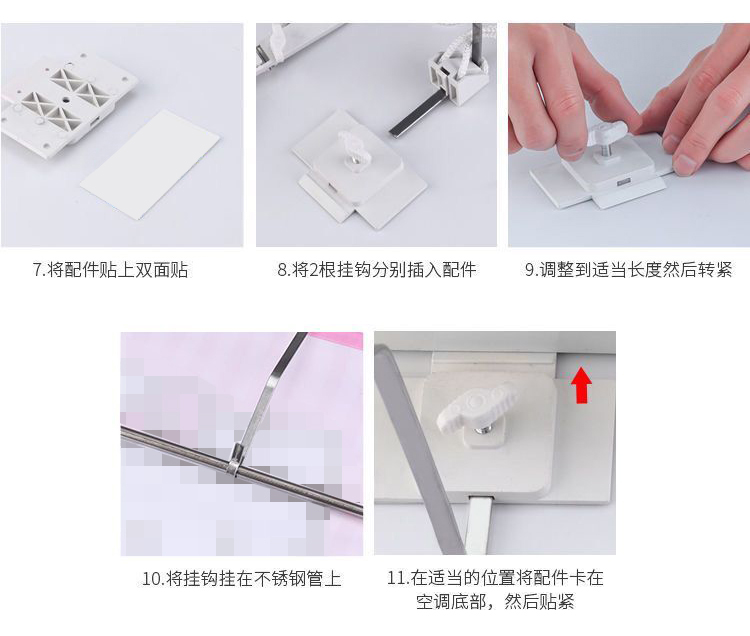 7.将配件贴上双面贴

8.将2根挂钩分别插入配件

9.调整到适当长度然后转紧

10.将挂钩挂在不锈钢管上

11.在适当的位置将配件卡在空调底部，然后贴紧