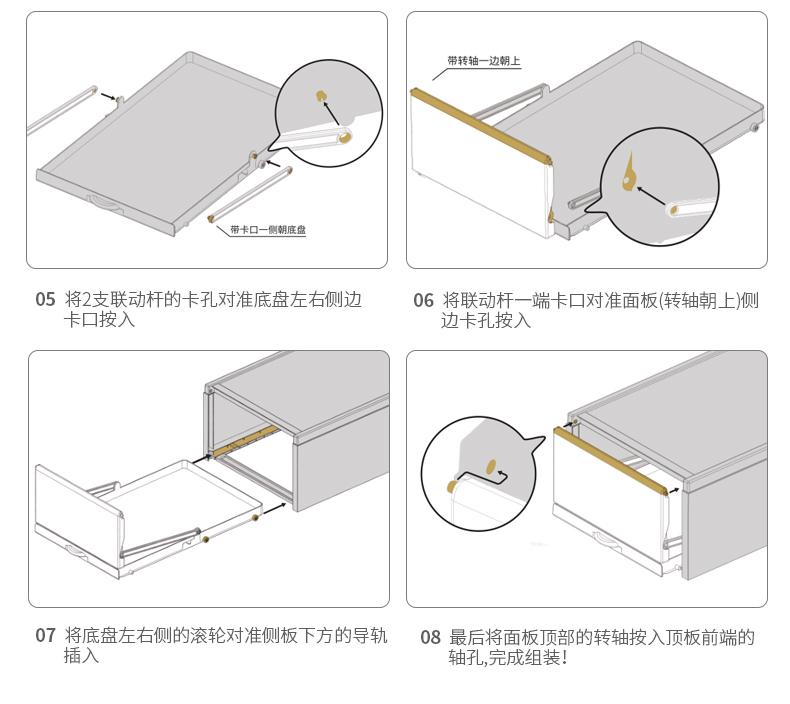 带卡口一侧朝底盘

05 将2支联动杆的卡孔对准底盘左右侧边卡口按入

带转轴一边朝上

06 将联动杆一端卡口对准面板(转轴朝上)侧边卡孔按入

07 将底盘左右侧的滚轮对准侧板下方的导轨插入

08 最后将面板顶部的转轴按入顶板前端的轴孔,完成组装!