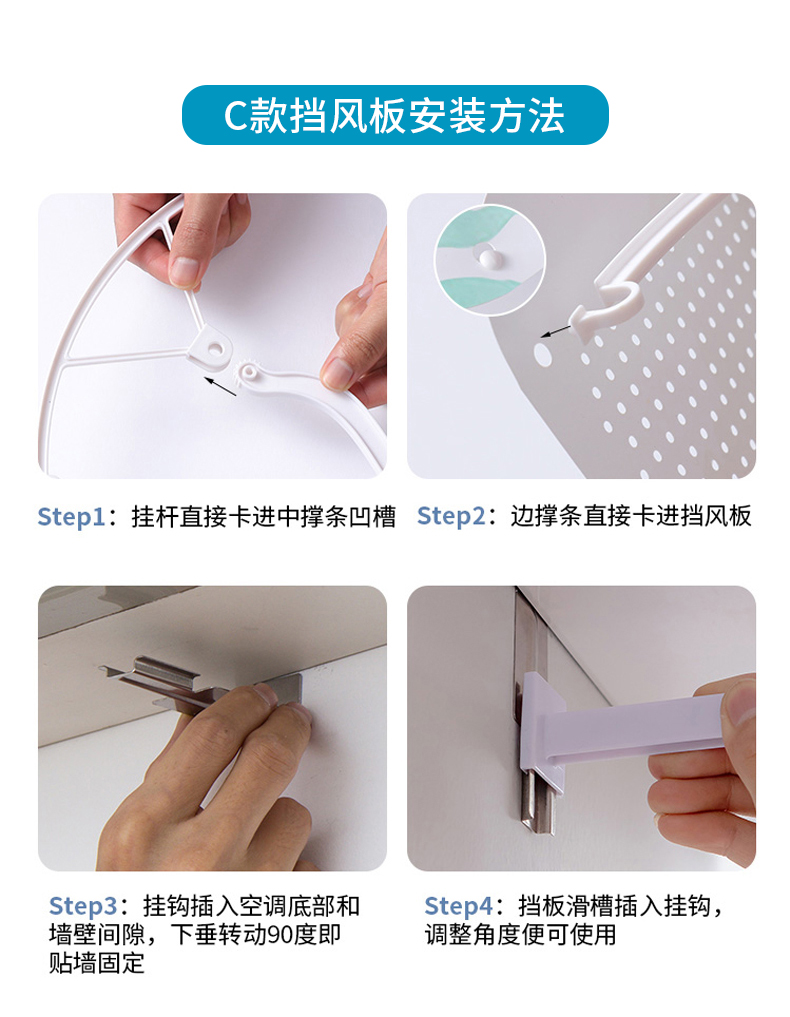 C款挡风板安装方法

Step1：挂杆直接卡进中撑条凹槽

Step2：边撑条直接卡进挡风板

Step3：挂钩插入空调底部和墙壁间隙，下垂转动90度即贴墙固定

Step4：挡板滑槽插入挂钩，调整角度便可使用