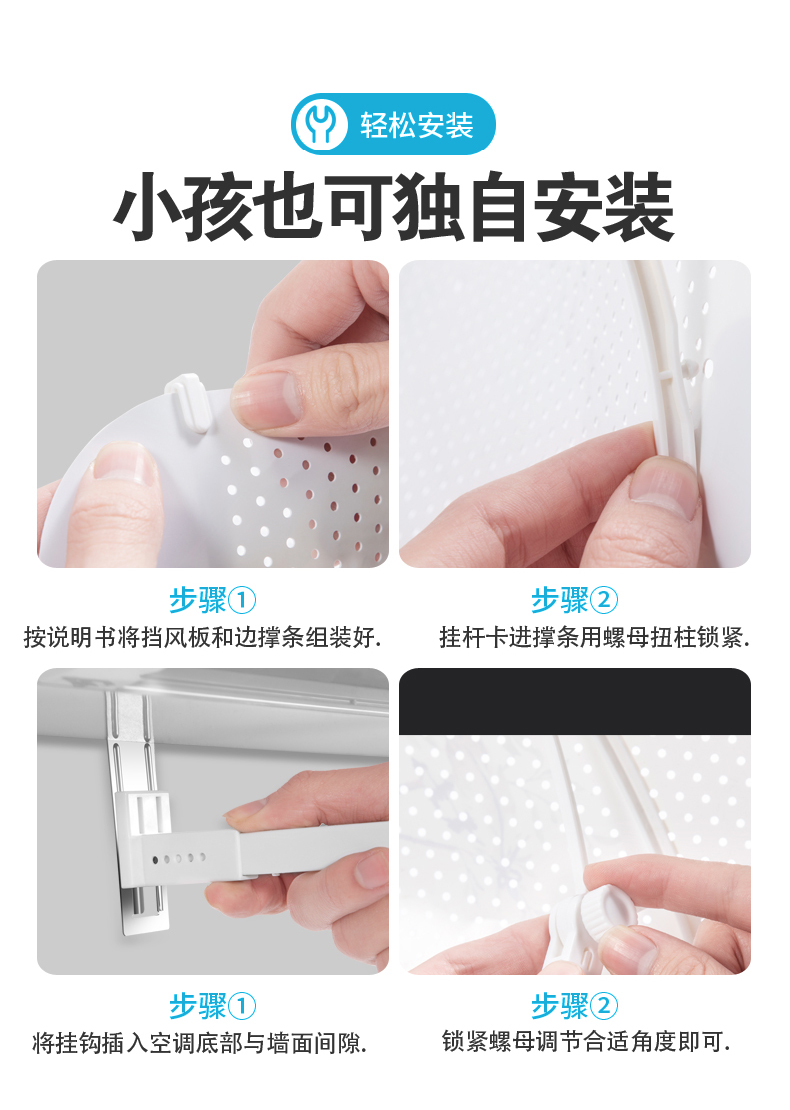 轻松安装

小孩也可独自安装

步骤①
按说明书将挡风板和边撑条组装好.

步骤②
挂杆卡进撑条用螺母扭柱锁紧.

步骤①
将挂钩插入空调底部与墙面间隙.

步骤②
锁紧螺母调节合适角度即可.