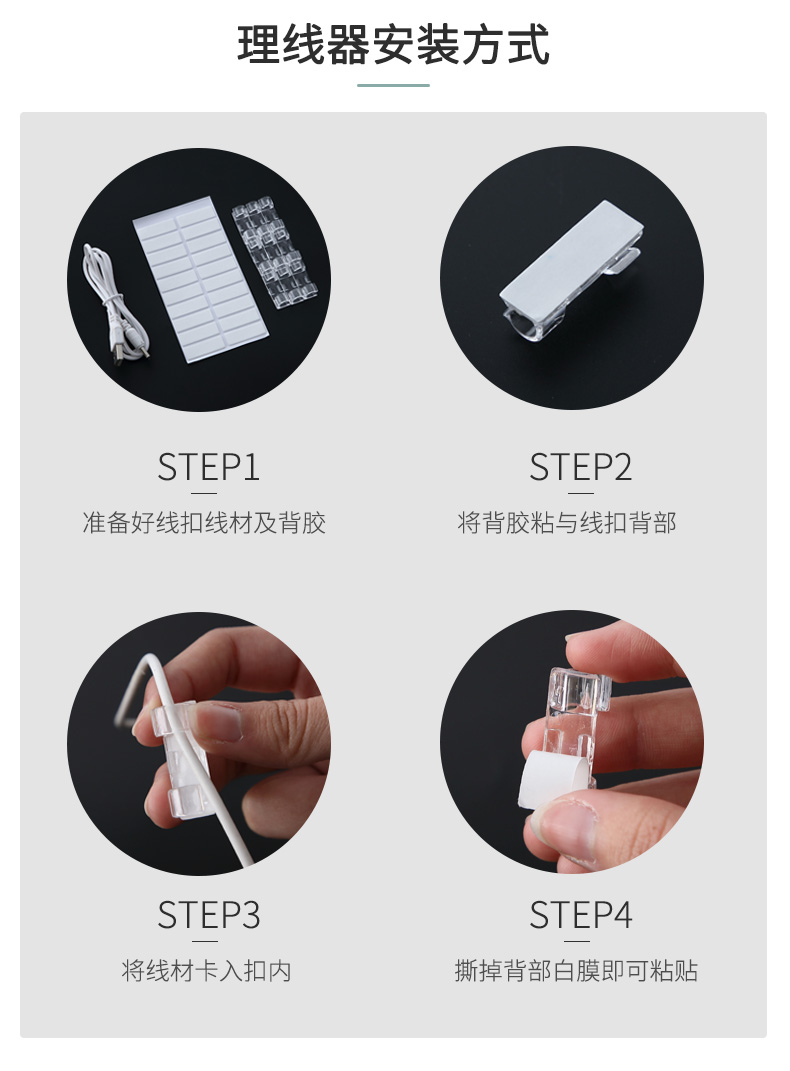 理线器安装方式

STEP1
准备好线扣线材及背胶

STEP2
将背胶粘与线扣背部

STEP3
将线材卡入扣内

STEP4
撕掉背部白膜即可粘贴