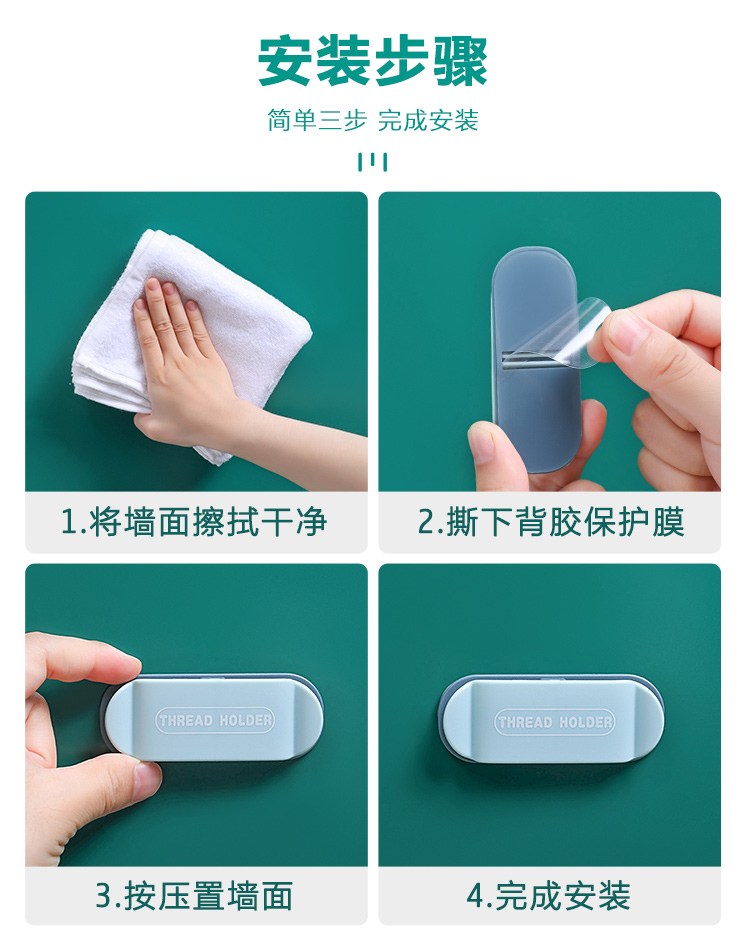 安装步骤

简单三步 完成安装

1.将墙面擦拭干净

2.撕下背胶保护膜

THREAD HOLDER

3.按压置墙面

THREAD HOLDER

4.完成安装