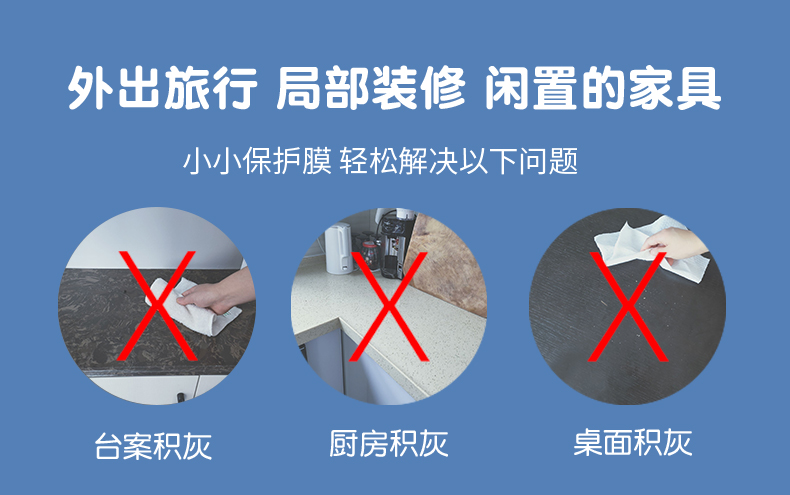 外出旅行 局部装修 闲置的家具

小小保护膜 轻松解决以下问题

台案积灰

厨房积灰

桌面积灰